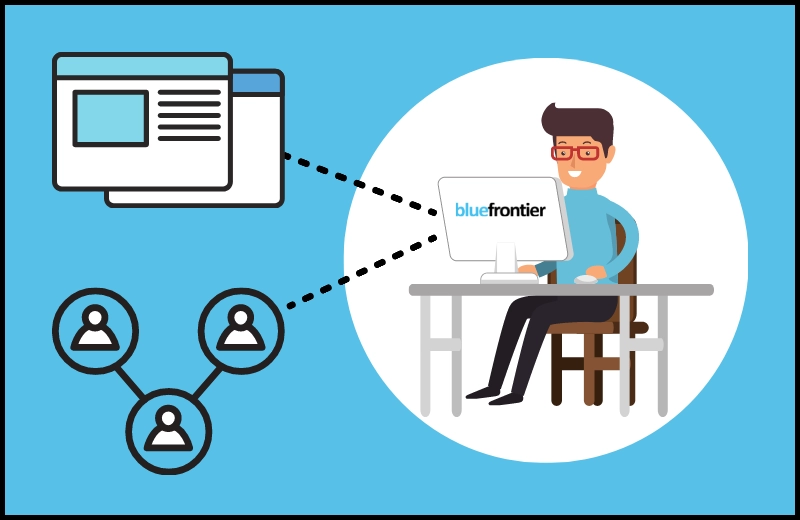 bluefrontier